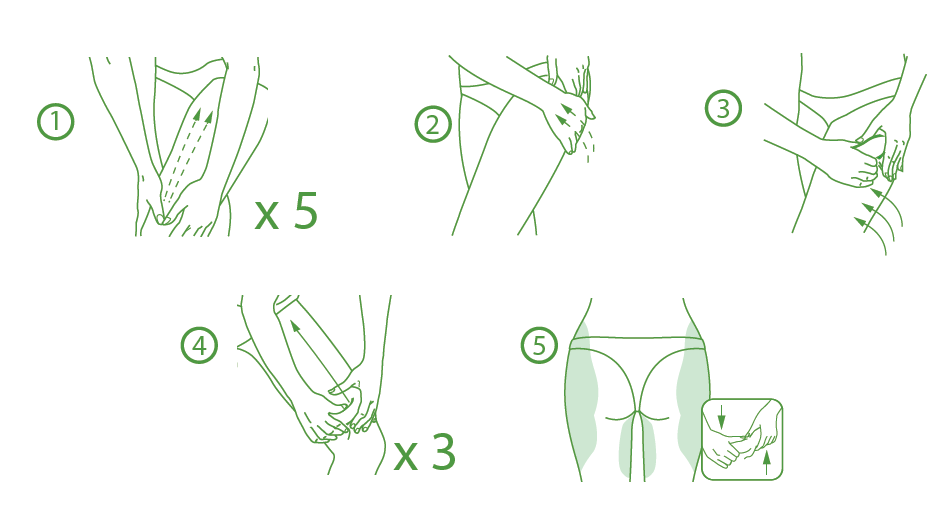 1
x 5
2
3
4
x 3
5